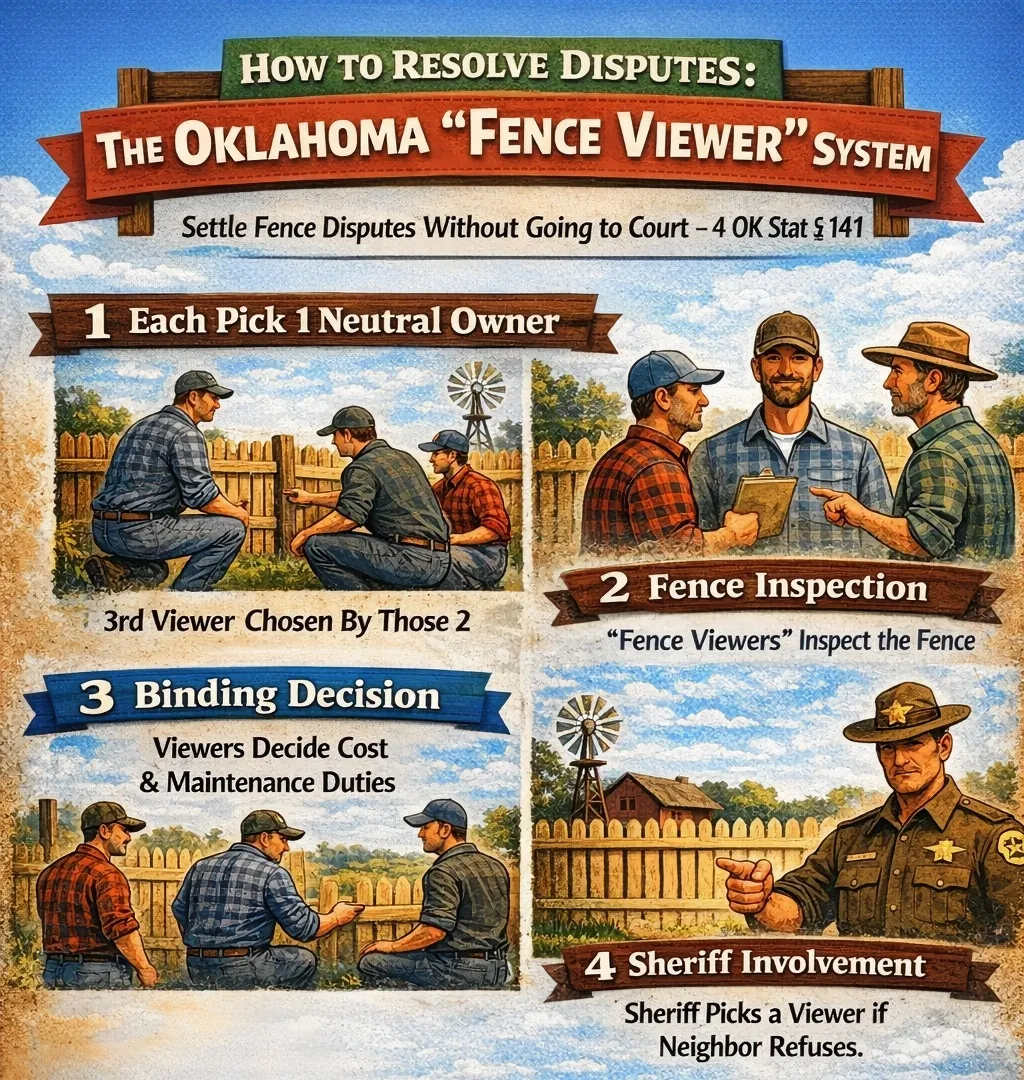 HOW TO RESOLVE DISPUTES:

THE OKLAHOMA "FENCE VIEWER" SYSTEM

Settle Fence Disputes Without Going to Court – 4 OK Stat § 141

1 Each Pick 1 Neutral Owner

3rd Viewer Chosen By Those 2

2 Fence Inspection

"Fence Viewers" Inspect the Fence

3 Binding Decision

Viewers Decide Cost & Maintenance Duties

4 Sheriff Involvement

Sheriff Picks a Viewer if Neighbor Refuses.